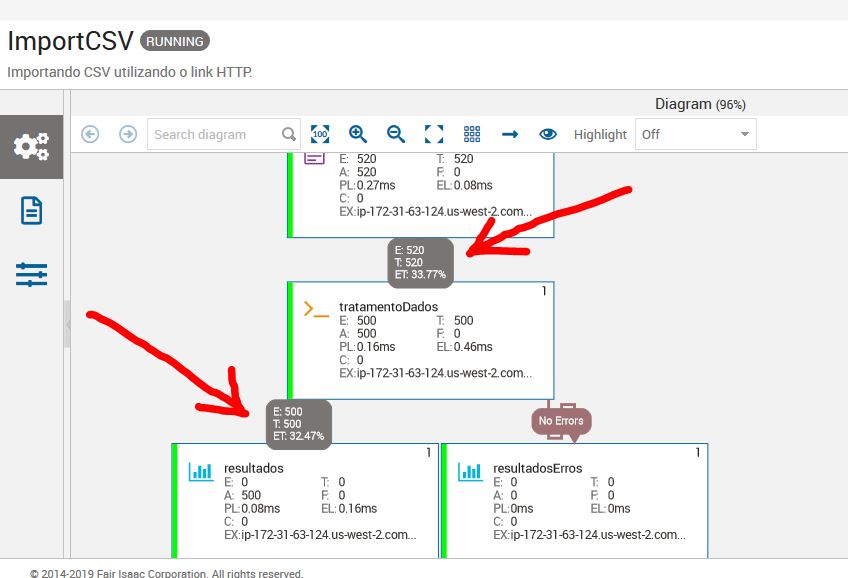 ImportCSV RUNNING

Importando CSV utilizando o link HTTP.

Diagram (96%)

Search diagram

100

Highlight Off

E: 520 T: 520
A: 520 F: 0
PL: 0.27ms EL: 0.08ms
C: 0
EX: ip-172-31-63-124.us-west-2.com...

E: 520
T: 520
ET: 33.77%

1

tratamentoDados
E: 500 T: 500
A: 500 F: 0
PL: 0.16ms EL: 0.46ms
C: 0
EX: ip-172-31-63-124.us-west-2.com...

E: 500
T: 500
ET: 32.47%

No Errors

1

resultados
E: 0 T: 0
A: 500 F: 0
PL: 0.08ms EL: 0.16ms
C: 0
EX: ip-172-31-63-124.us-west-2.com...

1

resultadosErros
E: 0 T: 0
A: 0 F: 0
PL: 0ms EL: 0ms
C: 0
EX: ip-172-31-63-124.us-west-2.com...

© 2014-2019 Fair Isaac Corporation. All rights reserved.